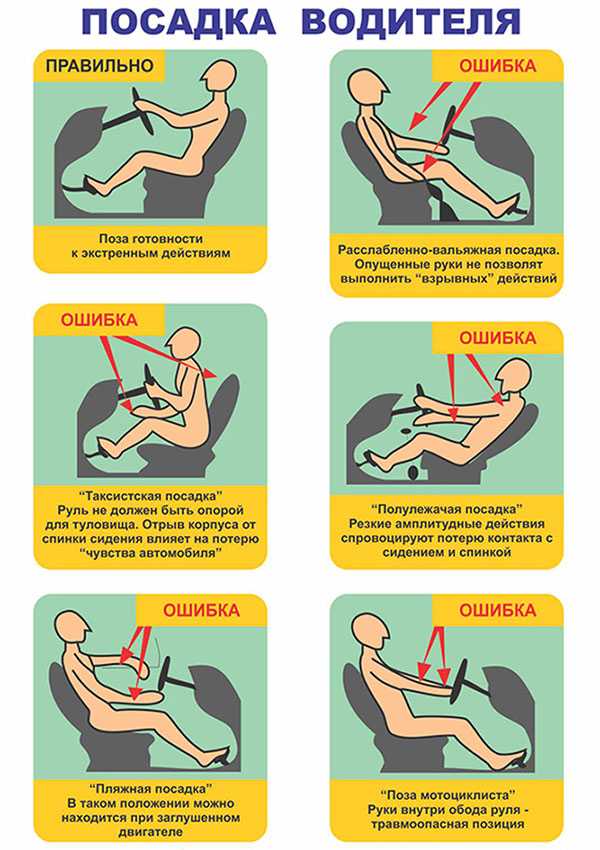 ПОСАДКА ВОДИТЕЛЯ

ПРАВИЛЬНО

Поза готовности к экстренным действиям

ОШИБКА

Расслабленно-вальяжная посадка. Опущенные руки не позволят выполнить "взрывных" действий

ОШИБКА

"Таксистская посадка" Руль не должен быть опорой для туловища. Отрыв корпуса от спинки сидения влияет на потерю "чувства автомобиля"

ОШИБКА

"Полулежачая посадка" Резкие амплитудные действия спровоцируют потерю контакта с сидением и спинкой

ОШИБКА

"Пляжная посадка" В таком положении можно находится при заглушенном двигателе

ОШИБКА

"Поза мотоциклиста" Руки внутри обода руля - травмоопасная позиция