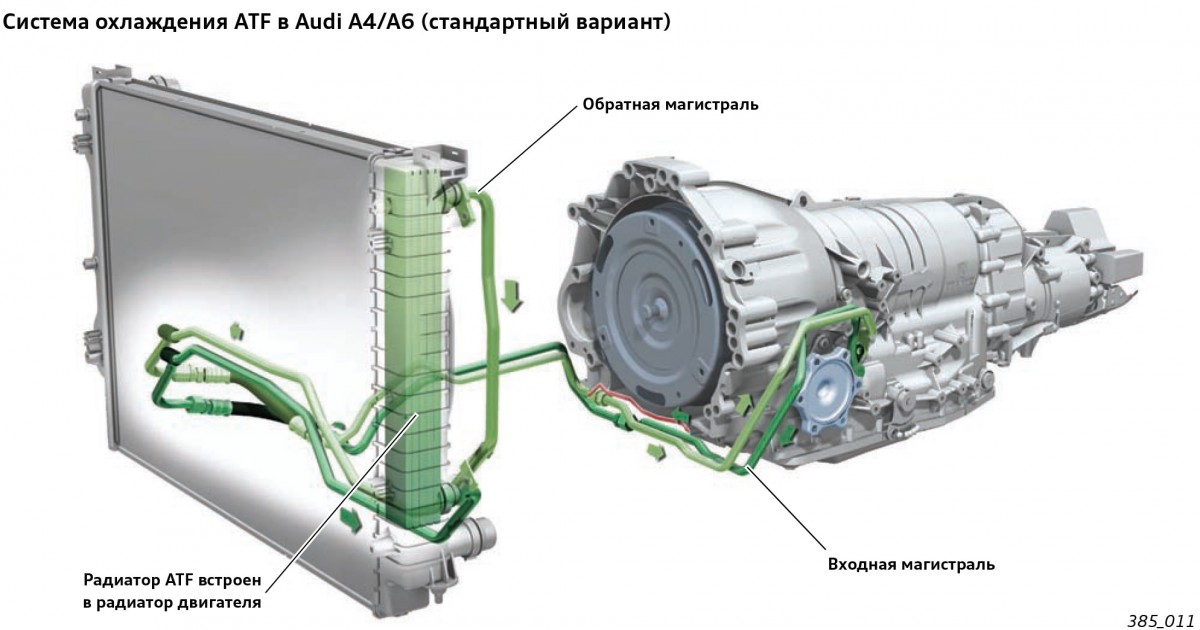 Система охлаждения ATF в Audi A4/A6 (стандартный вариант)

Обратная магистраль

Радиатор ATF встроен в радиатор двигателя

Входная магистраль

385_011