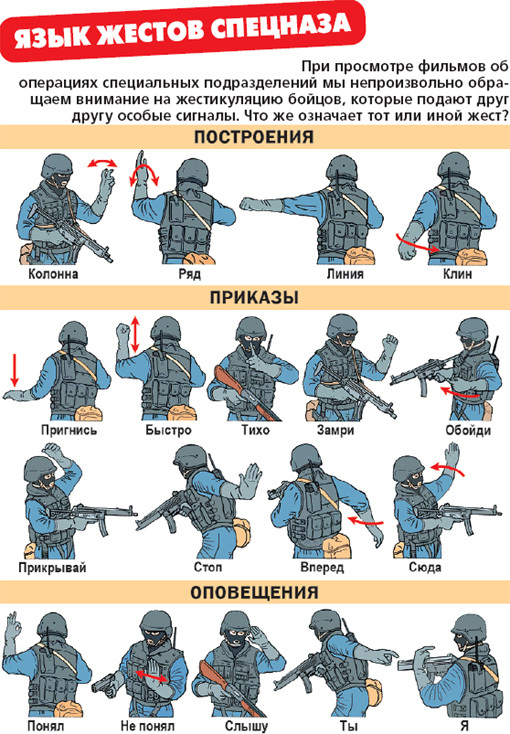 ЯЗЫК ЖЕСТОВ СПЕЦНАЗА

При просмотре фильмов об операциях специальных подразделений мы непроизвольно обращаем внимание на жестикуляцию бойцов, которые подают друг другу особые сигналы. Что же означает тот или иной жест?

ПОСТРОЕНИЯ

Колонна

Ряд

Линия

Клин

ПРИКАЗЫ

Пригнись

Быстро

Тихо

Замри

Обойди

Прикрывай

Стоп

Вперед

Сюда

ОПОВЕЩЕНИЯ

Понял

Не понял

Слышу

Ты

Я